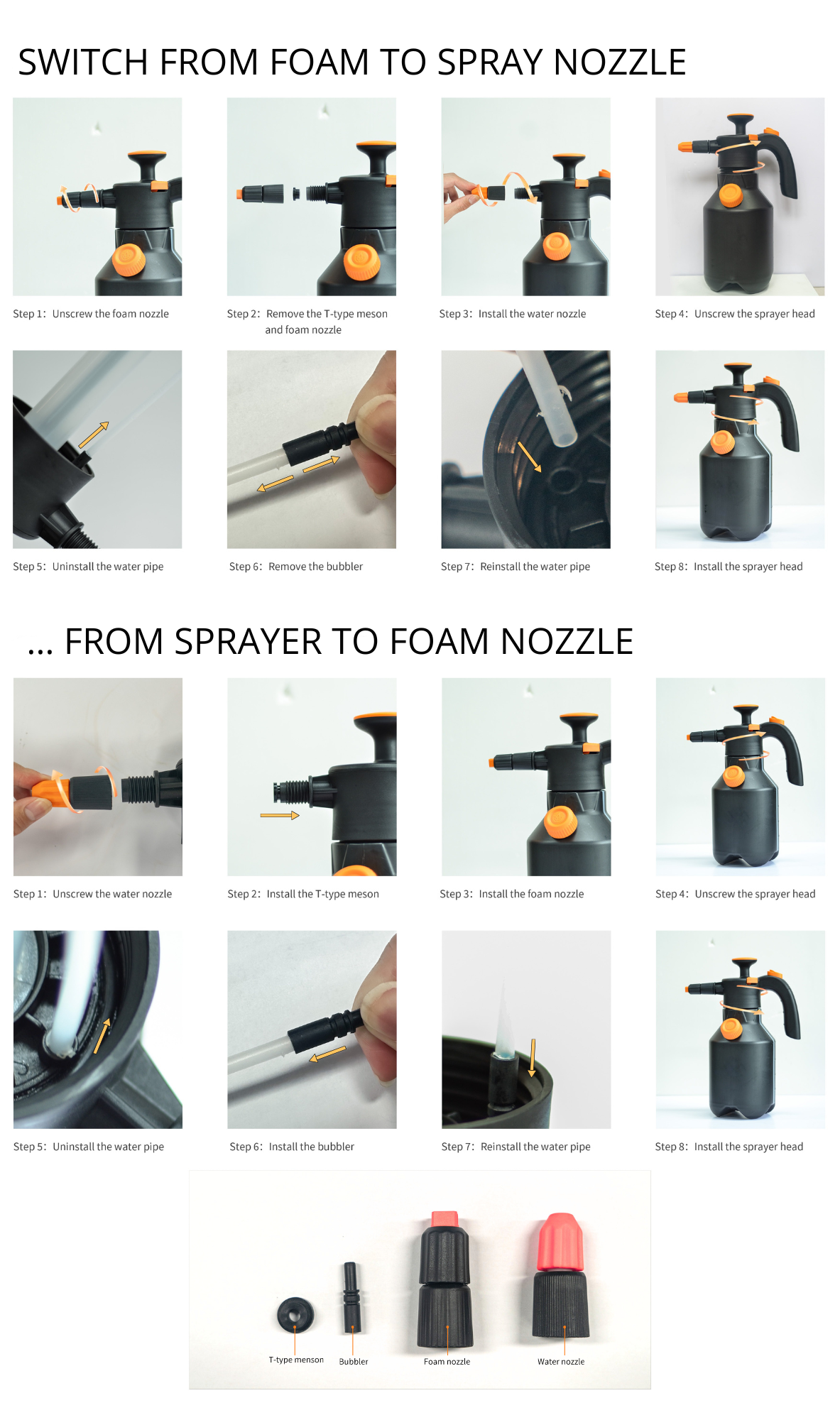 SWITCH FROM FOAM TO SPRAY NOZZLE

Step 1: Unscrew the foam nozzle

Step 2: Remove the T-type meson and foam nozzle

Step 3: Install the water nozzle

Step 4: Unscrew the sprayer head

Step 5: Uninstall the water pipe

Step 6: Remove the bubbler

Step 7: Reinstall the water pipe

Step 8: Install the sprayer head

... FROM SPRAYER TO FOAM NOZZLE

Step 1: Unscrew the water nozzle

Step 2: Install the T-type meson

Step 3: Install the foam nozzle

Step 4: Unscrew the sprayer head

Step 5: Uninstall the water pipe

Step 6: Install the bubbler

Step 7: Reinstall the water pipe

Step 8: Install the sprayer head

T-type menson

Bubbler

Foam nozzle

Water nozzle